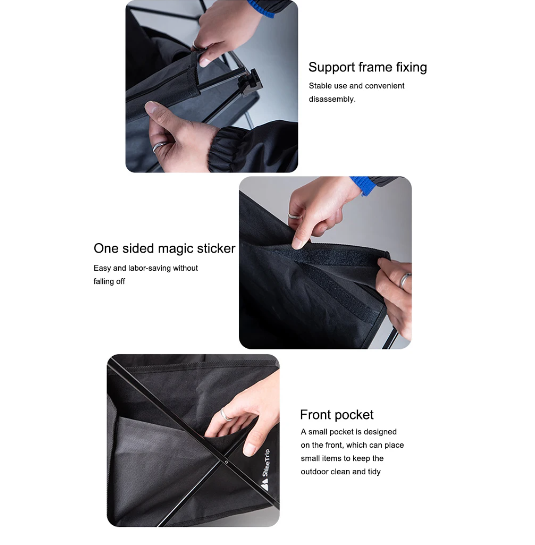 Support frame fixing
Stable use and convenient disassembly.

One sided magic sticker
Easy and labor-saving without falling off

Front pocket
A small pocket is designed on the front, which can place small items to keep the outdoor clean and tidy

ShineTrip